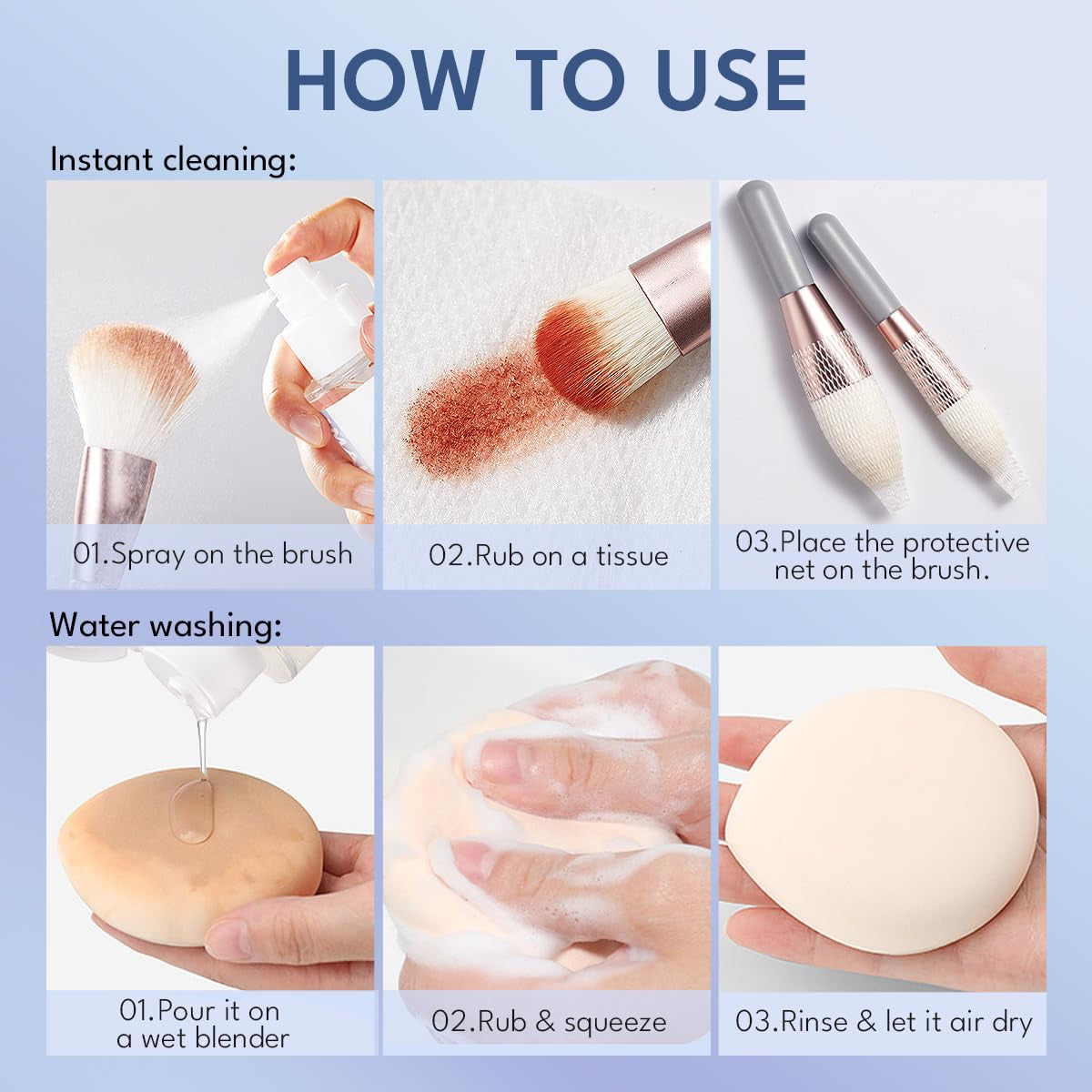 HOW TO USE

Instant cleaning:

01.Spray on the brush

02.Rub on a tissue

03.Place the protective net on the brush.

Water washing:

01.Pour it on a wet blender

02.Rub & squeeze

03.Rinse & let it air dry