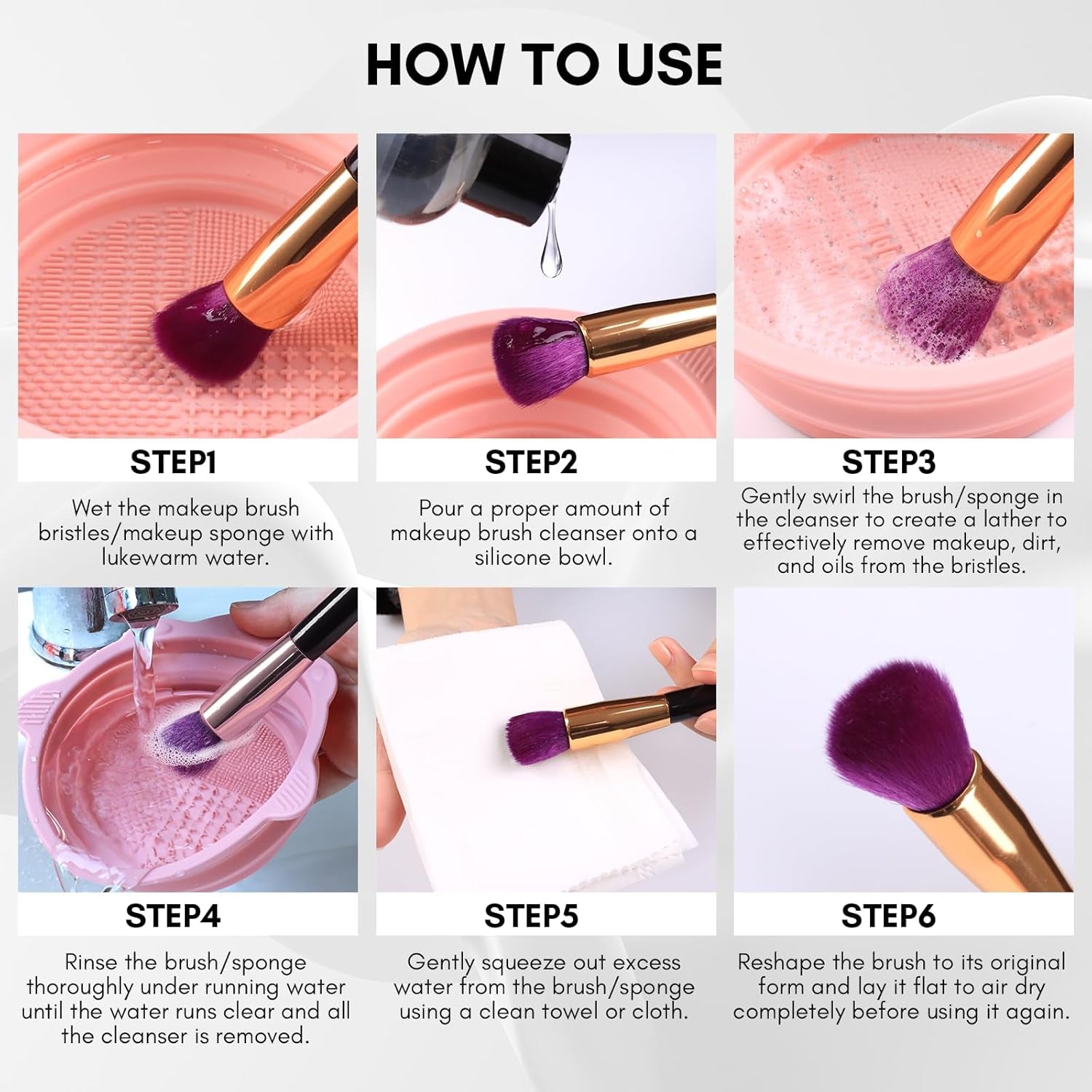 HOW TO USE

STEP1

Wet the makeup brush bristles/makeup sponge with lukewarm water.

STEP2

Pour a proper amount of makeup brush cleanser onto a silicone bowl.

STEP3

Gently swirl the brush/sponge in the cleanser to create a lather to effectively remove makeup, dirt, and oils from the bristles.

STEP4

Rinse the brush/sponge thoroughly under running water until the water runs clear and all the cleanser is removed.

STEP5

Gently squeeze out excess water from the brush/sponge using a clean towel or cloth.

STEP6

Reshape the brush to its original form and lay it flat to air dry completely before using it again.